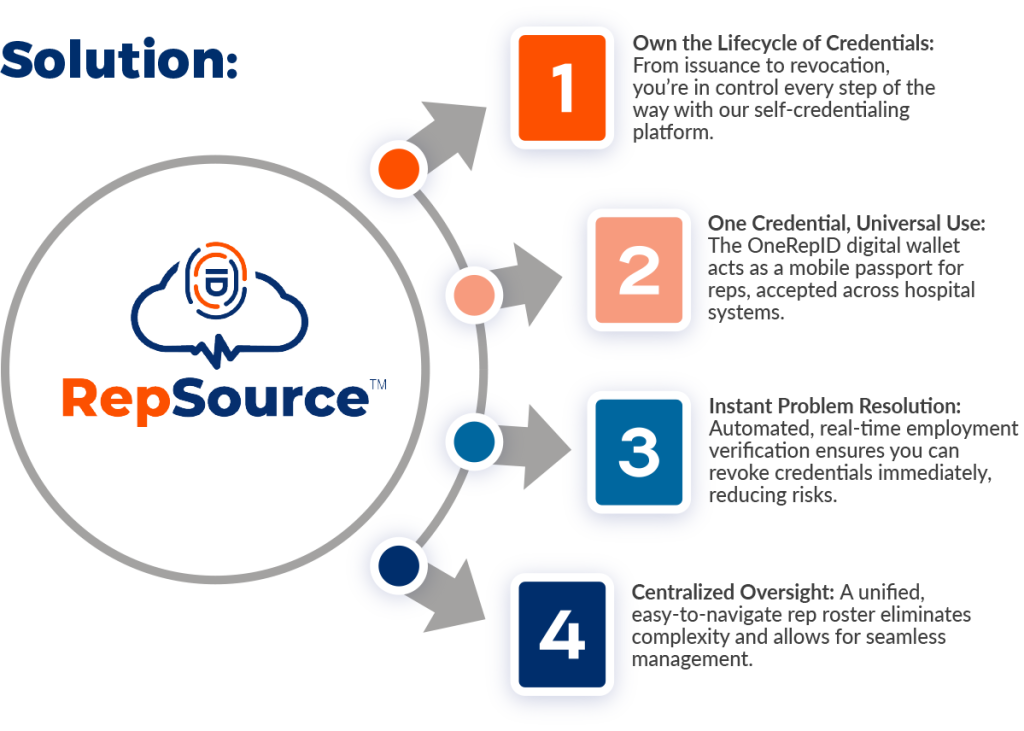 Solution:

RepSource™

1

Own the Lifecycle of Credentials: From issuance to revocation, you're in control every step of the way with our self-credentialing platform.

2

One Credential, Universal Use: The OneRepID digital wallet acts as a mobile passport for reps, accepted across hospital systems.

3

Instant Problem Resolution: Automated, real-time employment verification ensures you can revoke credentials immediately, reducing risks.

4

Centralized Oversight: A unified, easy-to-navigate rep roster eliminates complexity and allows for seamless management.